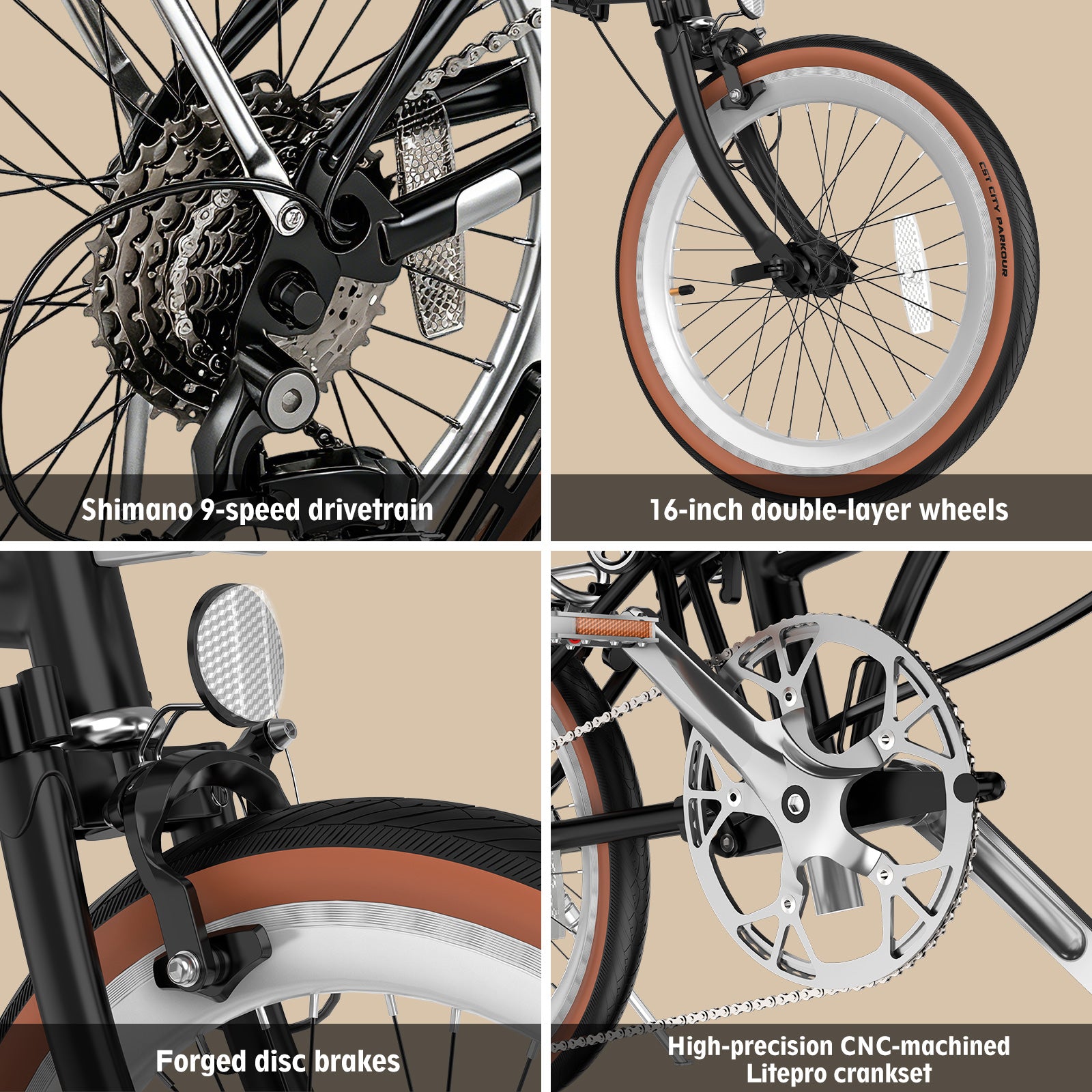 Shimano 9-speed drivetrain

CST CITY PARKOUR

16-inch double-layer wheels

Forged disc brakes

High-precision CNC-machined Litepro crankset