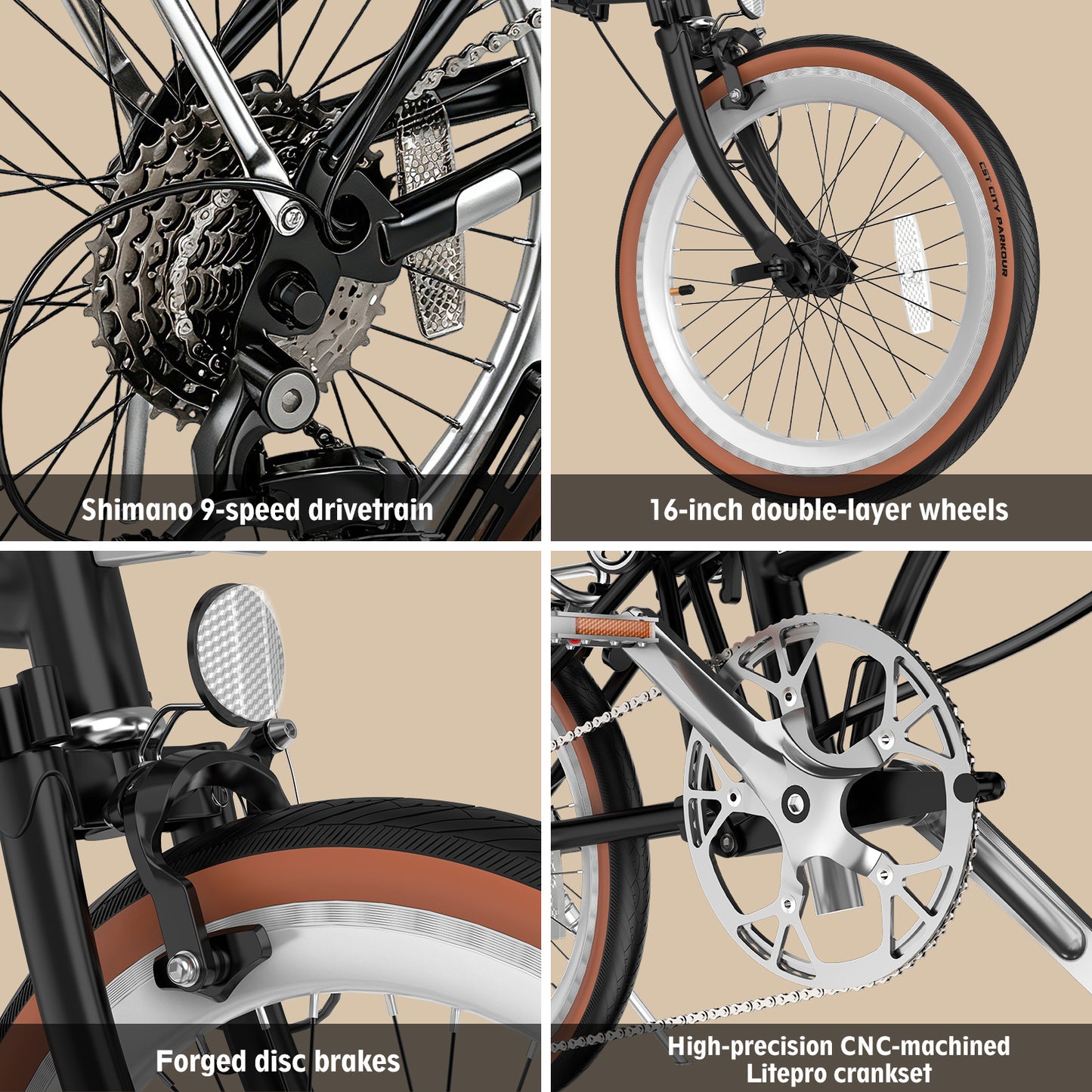 Shimano 9-speed drivetrain

CST CITY PARKOUR

16-inch double-layer wheels

Forged disc brakes

High-precision CNC-machined Litepro crankset