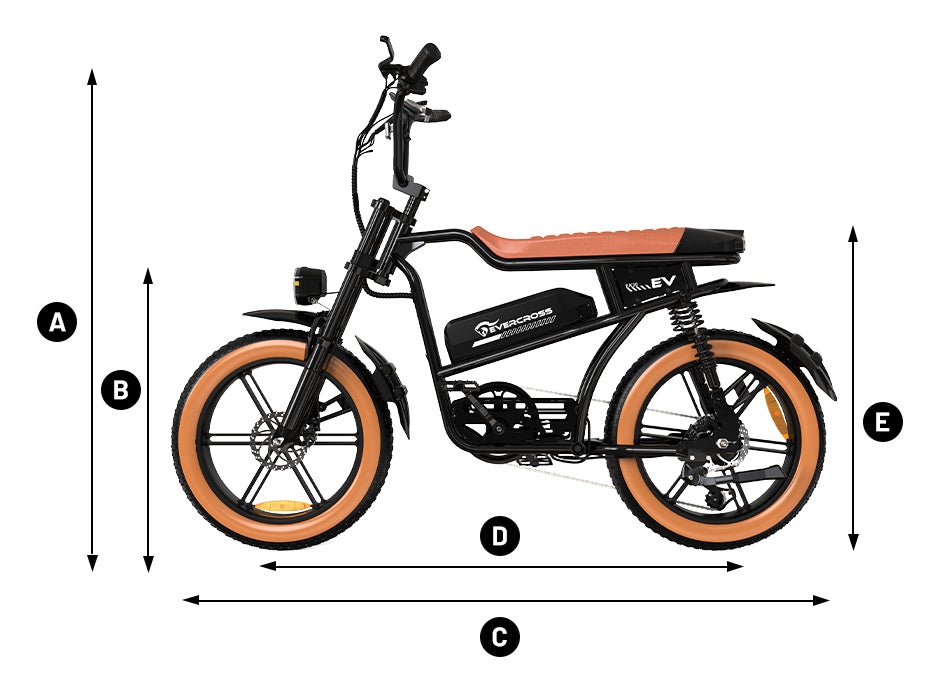 A
B
EVERCROSS
EV
E
D
C